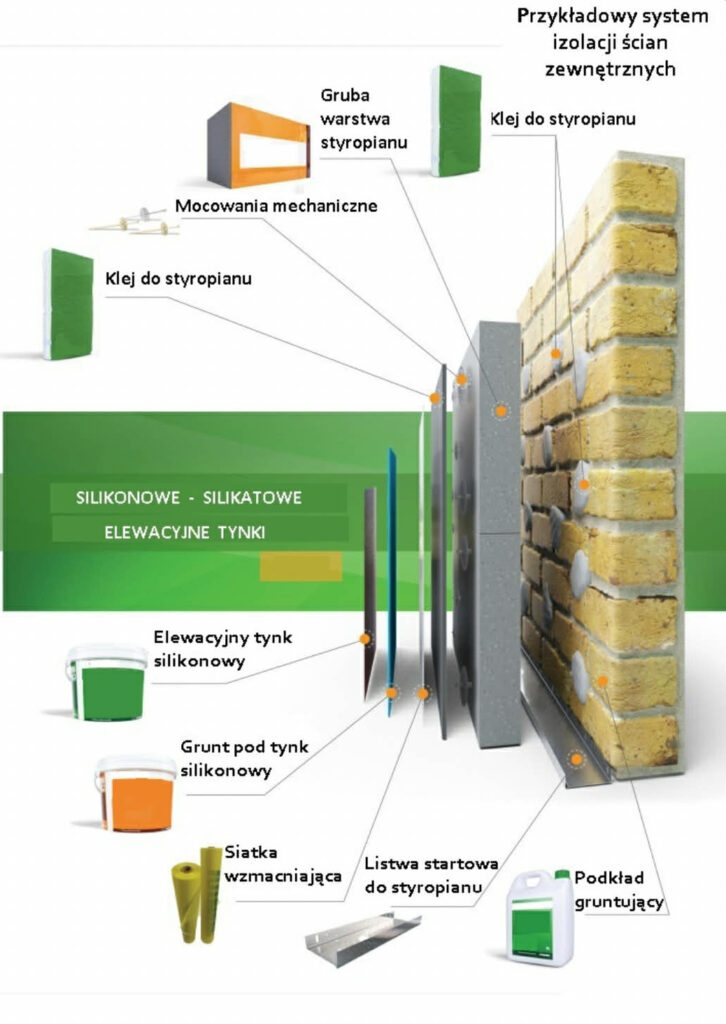 Przykładowy system izolacji ścian zewnętrznych

Gruba warstwa styropianu

Klej do styropianu

Mocowania mechaniczne

Klej do styropianu

SILIKONOWE - SILIKATOWE

ELEWACYJNE TYNKI

Elewacyjny tynk silikonowy

Grunt pod tynk silikonowy

Siatka wzmacniająca

Listwa startowa do styropianu

Podkład gruntujący